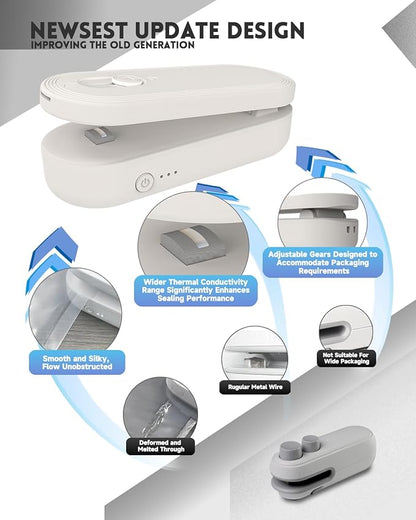 NEWSEST UPDATE DESIGN
IMPROVING THE OLD GENERATION

Adjustable Gears Designed to Accommodate Packaging Requirements

Wider Thermal Conductivity Range Significantly Enhances Sealing Performance

Smooth and Silky, Flow Unobstructed

Not Suitable For Wide Packaging

Rugular Metal Wire

Deformed and Melted Through