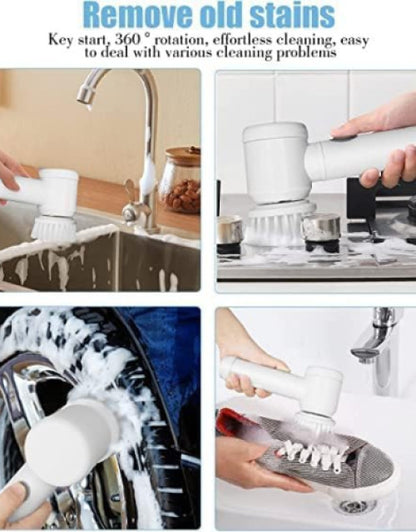 Remove old stains

Key start, 360 ° rotation, effortless cleaning, easy to deal with various cleaning problems